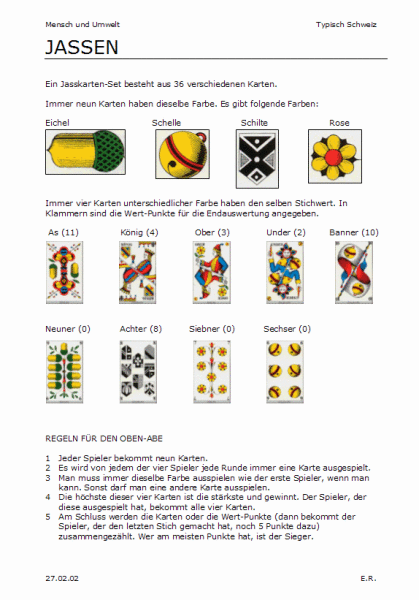 Mensch und Umwelt

Typisch Schweiz

JASSEN

Ein Jasskarten-Set besteht aus 36 verschiedenen Karten.

Immer neun Karten haben dieselbe Farbe. Es gibt folgende Farben:

Eichel

Schelle

Schilte

Rose

Immer vier Karten unterschiedlicher Farbe haben den selben Stichwert. In Klammern sind die Wert-Punkte für die Endauswertung angegeben.

As (11)

König (4)

Ober (3)

Under (2)

Banner (10)

Neuner (0)

Achter (8)

Siebner (0)

Sechser (0)

REGELN FÜR DEN OBEN-ABE

1 Jeder Spieler bekommt neun Karten.
2 Es wird von jedem der vier Spieler jede Runde immer eine Karte ausgespielt.
3 Man muss immer dieselbe Farbe ausspielen wie der erste Spieler, wenn man kann. Sonst darf man eine andere Karte ausspielen.
4 Die höchste dieser vier Karten ist die stärkste und gewinnt. Der Spieler, der diese ausgespielt hat, bekommt alle vier Karten.
5 Am Schluss werden die Karten oder die Wert-Punkte (dann bekommt der Spieler, der den letzten Stich gemacht hat, noch 5 Punkte dazu) zusammengezählt. Wer am meisten Punkte hat, ist der Sieger.

27.02.02

E.R.