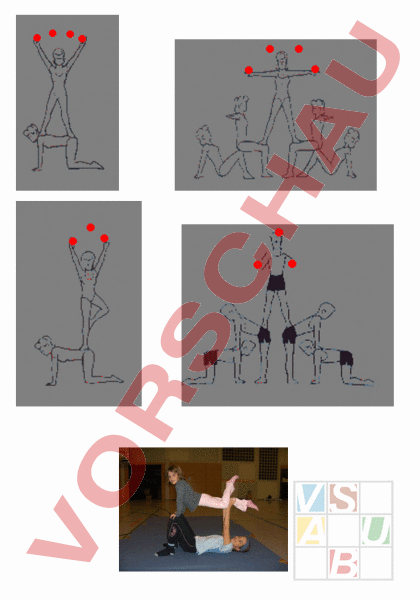 VORSCHAU

VS
A U
B