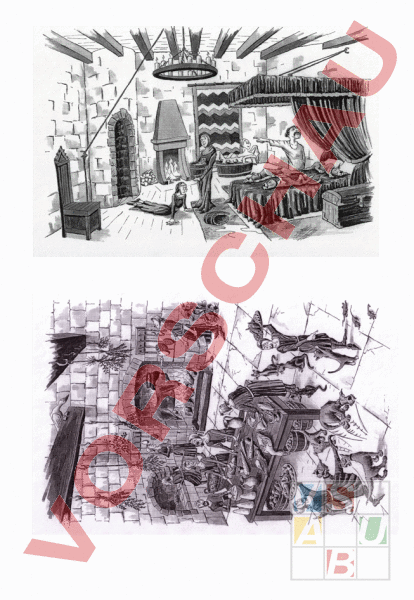 VORSCHAU

A U
B