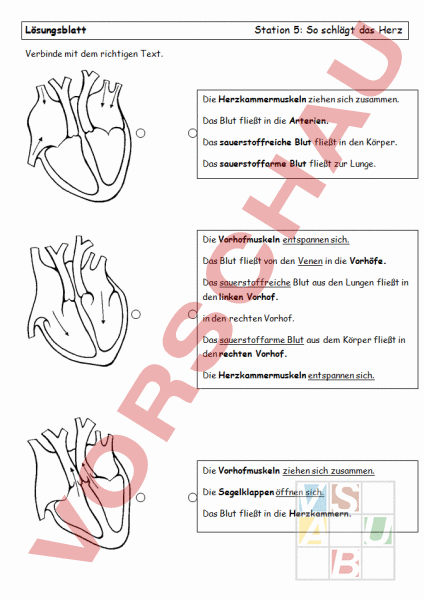 Lösungsblatt Station 5: So schlägt das Herz

Verbinde mit dem richtigen Text.

Die Herzkammermuskeln ziehen sich zusammen.

Das Blut fließt in die Arterien.

Das sauerstoffreiche Blut fließt in den Körper.

Das sauerstoffarme Blut fließt zur Lunge.

Die Vorhofmuskeln entspannen sich.

Das Blut fließt von den Venen in die Vorhöfe.

Das sauerstoffreiche Blut aus den Lungen fließt in den linken Vorhof.

in den rechten Vorhof.

Das sauerstoffarme Blut aus dem Körper fließt in den rechten Vorhof.

Die Herzkammermuskeln entspannen sich.

Die Vorhofmuskeln ziehen sich zusammen.

Die Segelklappen öffnen sich.

Das Blut fließt in die Herzkammern.

VORSCHAU

V S A U B