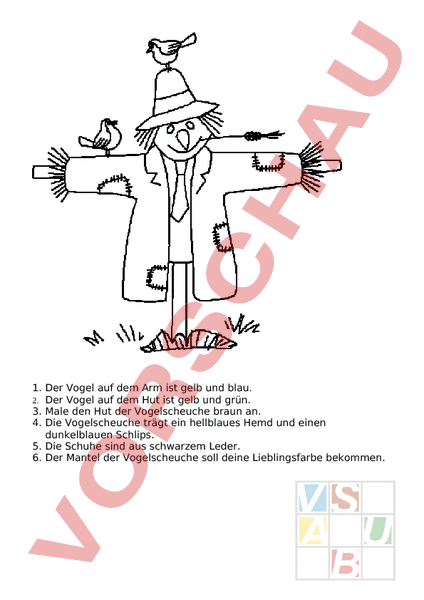 VORSCHAU

1. Der Vogel auf dem Arm ist gelb und blau.
2. Der Vogel auf dem Hut ist gelb und grün.
3. Male den Hut der Vogelscheuche braun an.
4. Die Vogelscheuche trägt ein hellblaues Hemd und einen dunkelblauen Schlips.
5. Die Schuhe sind aus schwarzem Leder.
6. Der Mantel der Vogelscheuche soll deine Lieblingsfarbe bekommen.

V S A U B