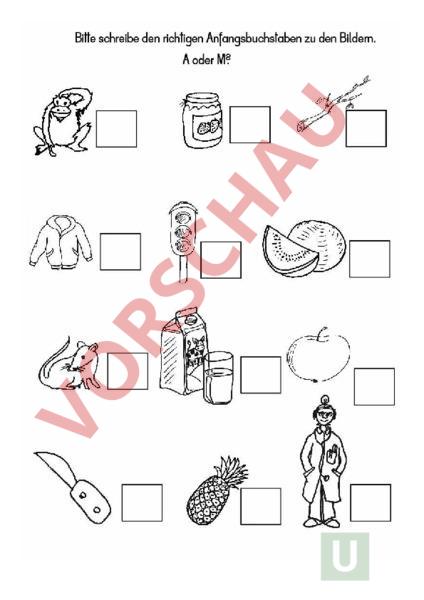 Bitte schreibe den richtigen Anfangsbuchstaben zu den Bildern.
A oder M?

VORSCHAU

U