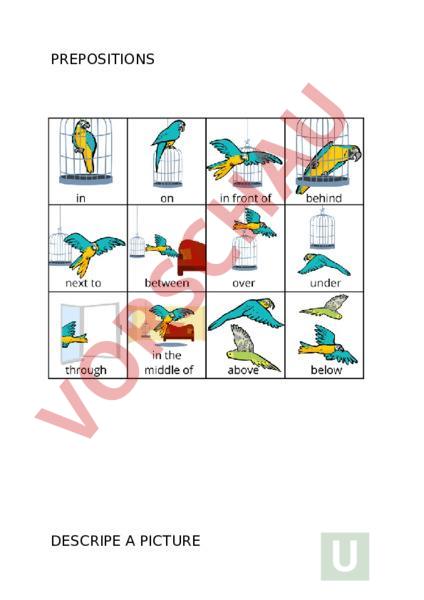 PREPOSITIONS

VORSCHAU

| in | on | in front of | behind |
|---|---|---|---|
| next to | between | over | under |
| through | in the middle of | above | below |

DESCRIPE A PICTURE

U